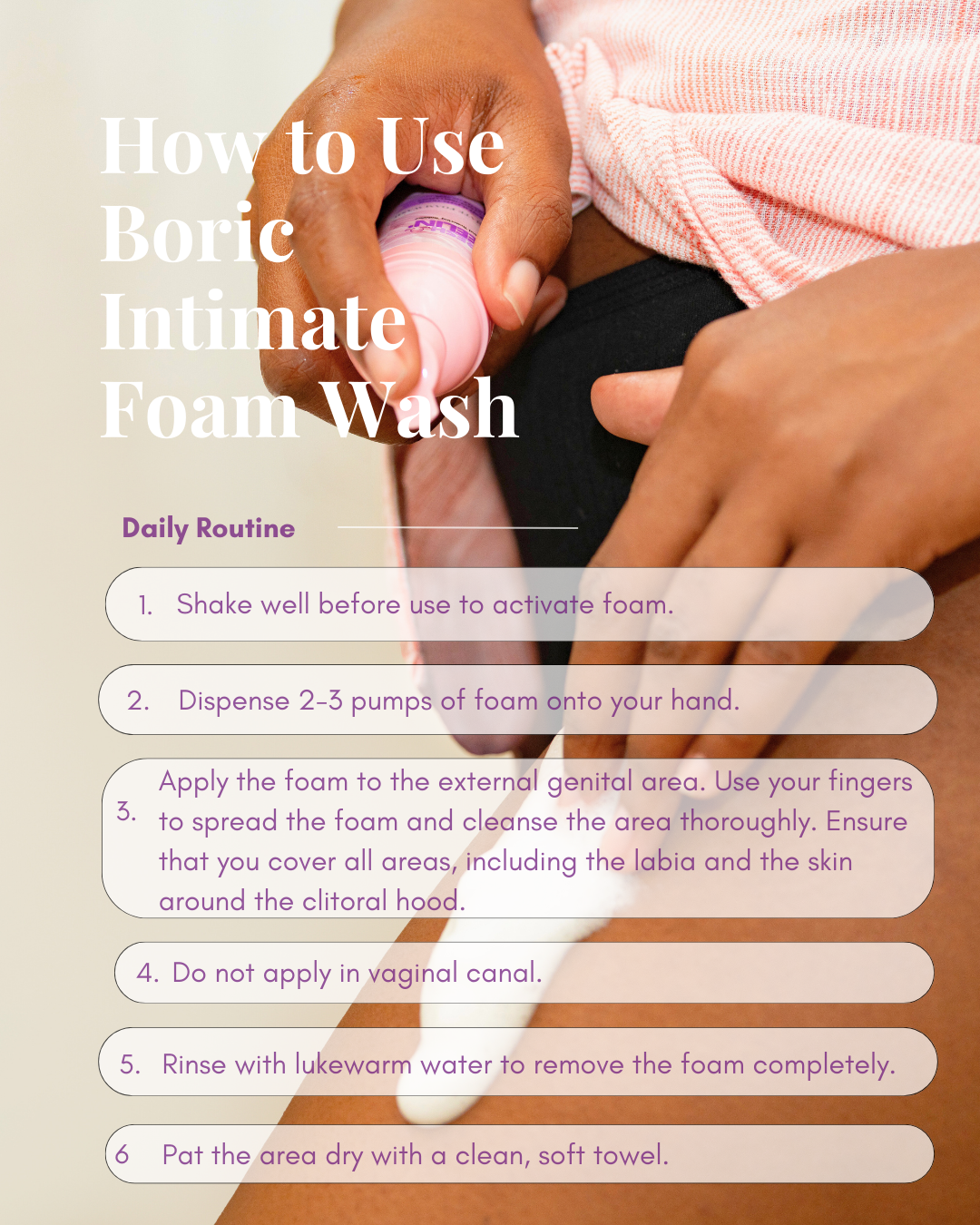 How to Use Boric Intimate Foam Wash

Daily Routine

1. Shake well before use to activate foam.

2. Dispense 2-3 pumps of foam onto your hand.

3. Apply the foam to the external genital area. Use your fingers to spread the foam and cleanse the area thoroughly. Ensure that you cover all areas, including the labia and the skin around the clitoral hood.

4. Do not apply in vaginal canal.

5. Rinse with lukewarm water to remove the foam completely.

6 Pat the area dry with a clean, soft towel.